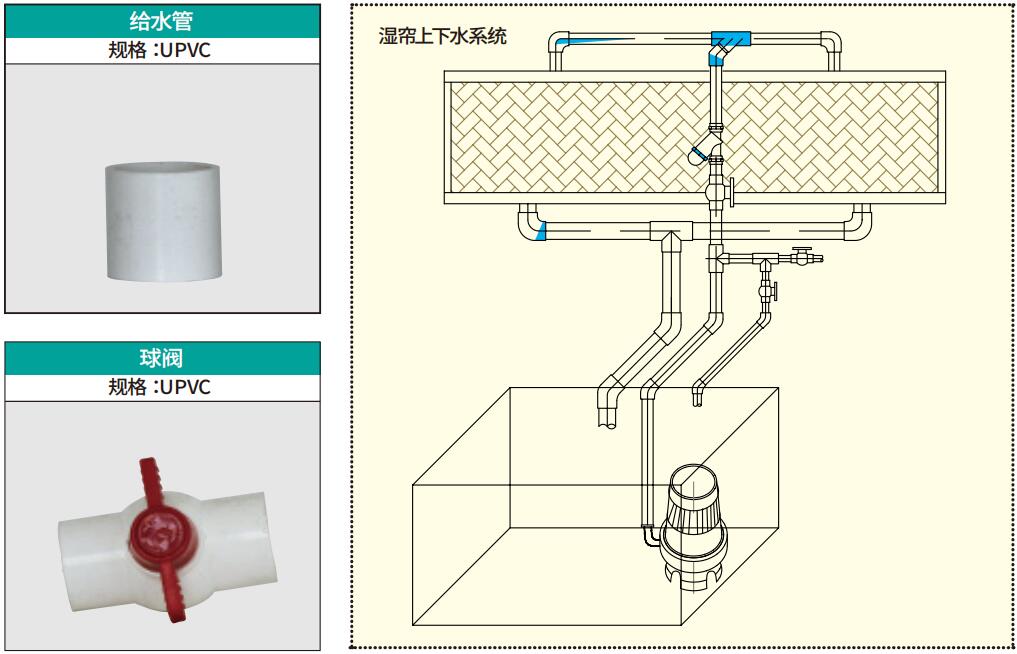 给水管
规格 :UPVC

球阀
规格 :UPVC

湿帘上下水系统